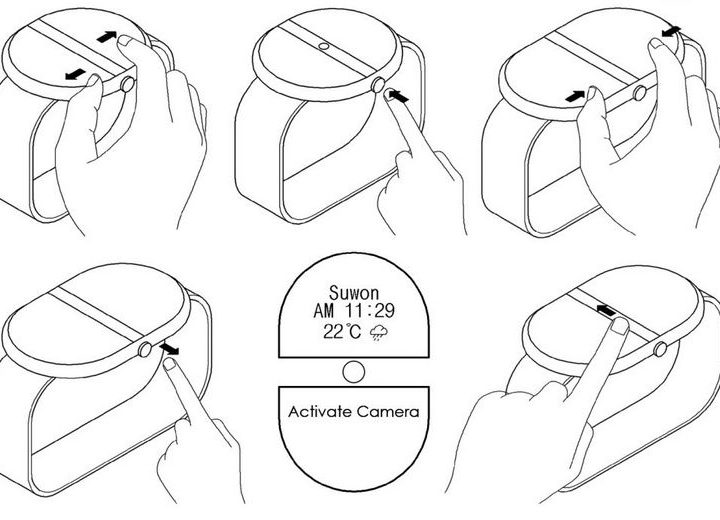 Suwon
AM 11:29
22°C

Activate Camera