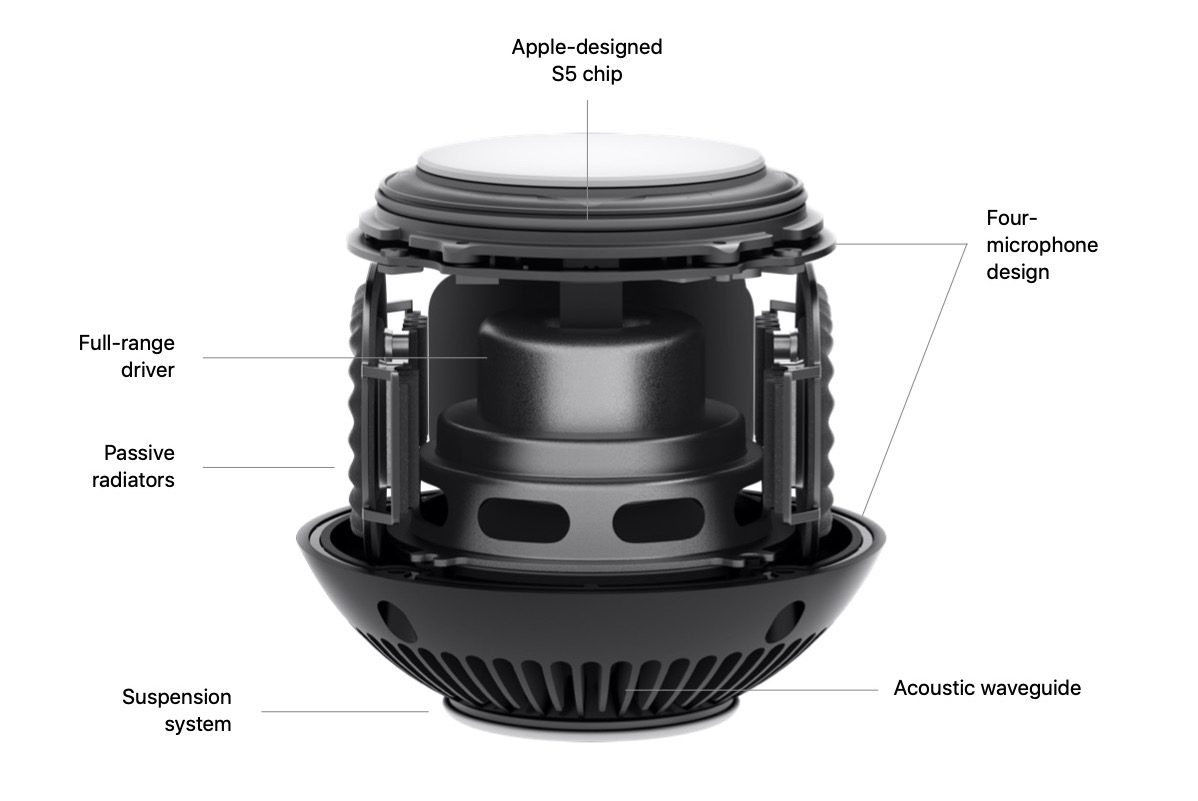 Apple-designed S5 chip

Four-microphone design

Full-range driver

Passive radiators

Suspension system

Acoustic waveguide