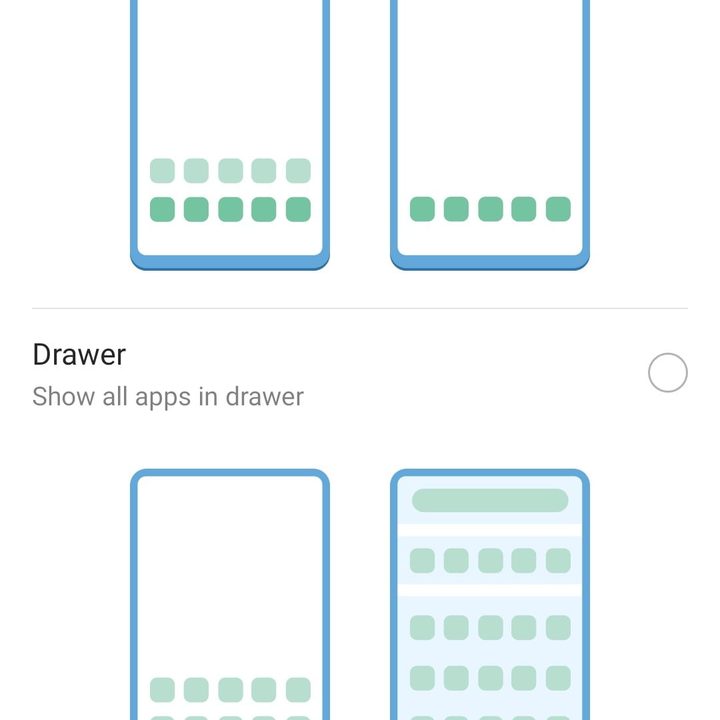 Drawer
Show all apps in drawer