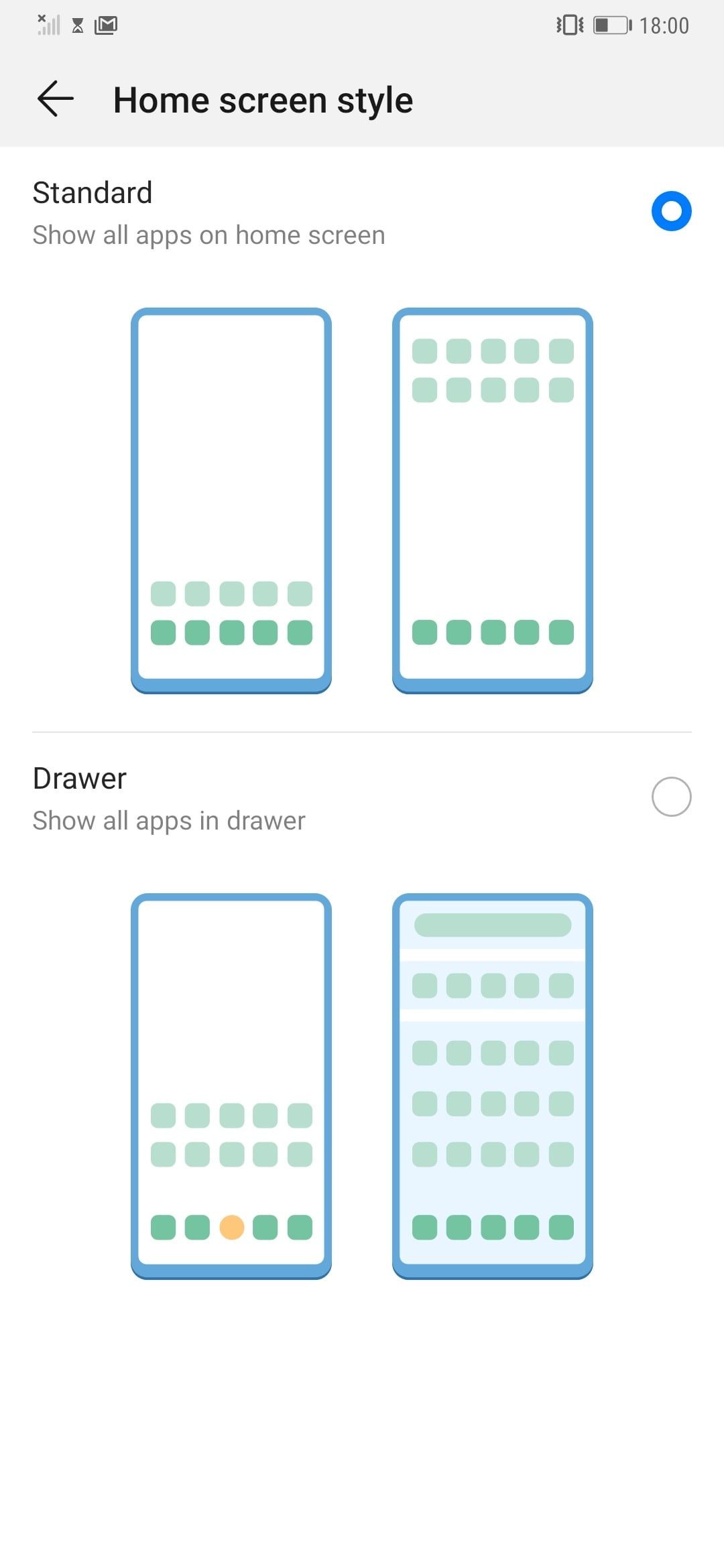 18:00

Home screen style

Standard
Show all apps on home screen

Drawer
Show all apps in drawer