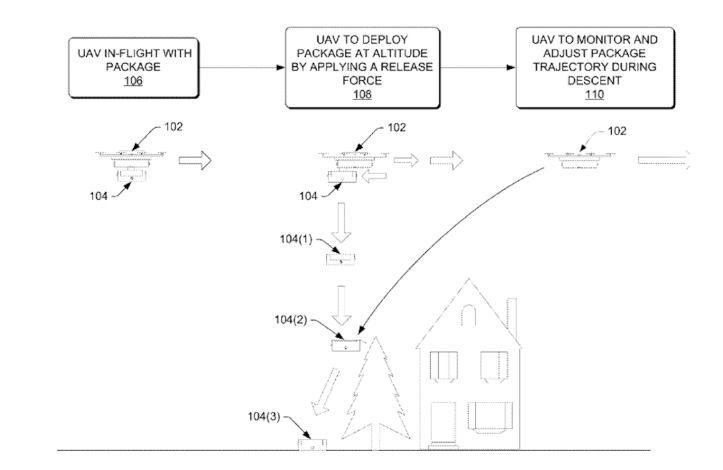 UAV IN-FLIGHT WITH PACKAGE
106

UAV TO DEPLOY PACKAGE AT ALTITUDE BY APPLYING A RELEASE FORCE
108

UAV TO MONITOR AND ADJUST PACKAGE TRAJECTORY DURING DESCENT
110

102

104

102

104

102

104(1)

104(2)

104(3)